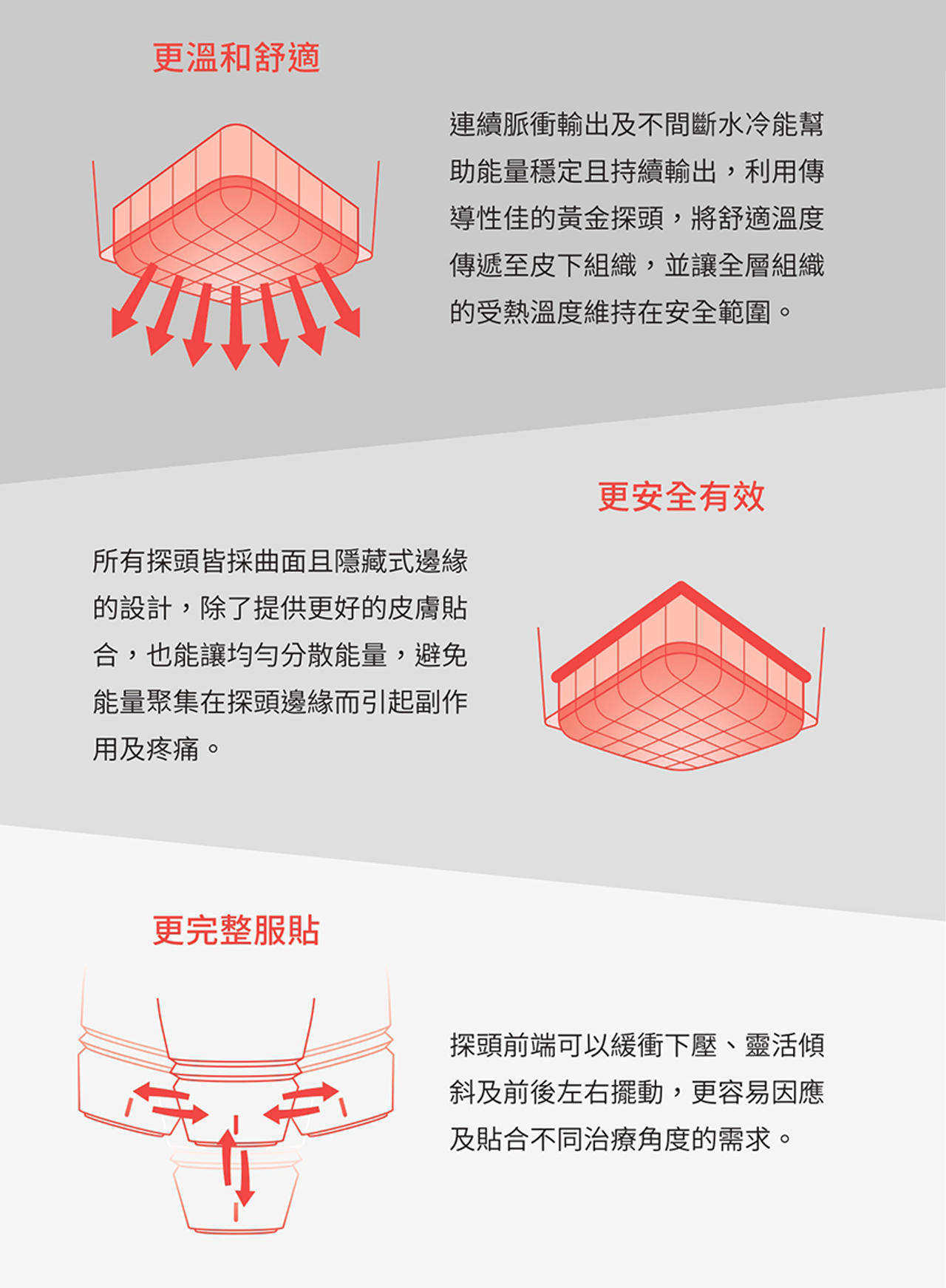 更溫和舒適

連續脈衝輸出及不間斷水冷能幫助能量穩定且持續輸出，利用傳導性佳的黃金探頭，將舒適溫度傳遞至皮下組織，並讓全層組織的受熱溫度維持在安全範圍。

更安全有效

所有探頭皆採曲面且隱藏式邊緣的設計，除了提供更好的皮膚貼合，也能讓均勻分散能量，避免能量聚集在探頭邊緣而引起副作用及疼痛。

更完整服貼

探頭前端可以緩衝下壓、靈活傾斜及前後左右擺動，更容易因應及貼合不同治療角度的需求。